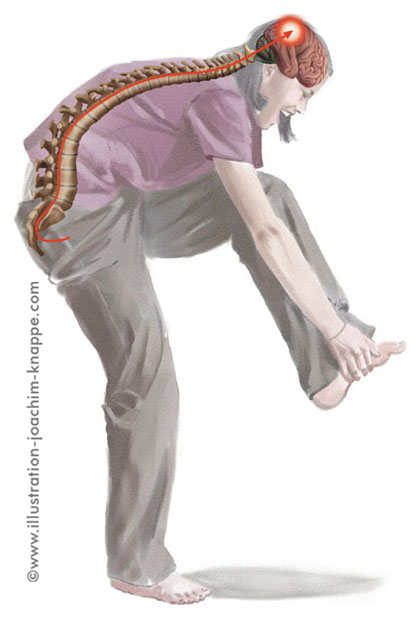 ©www.illustration-joachim-knappe.com