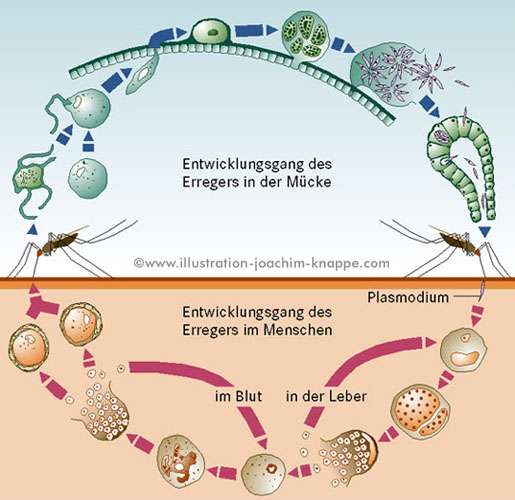 Entwicklungsgang des Erregers in der Mücke

©www.illustration-joachim-knappe.com

Plasmodium

Entwicklungsgang des Erregers im Menschen

im Blut

in der Leber