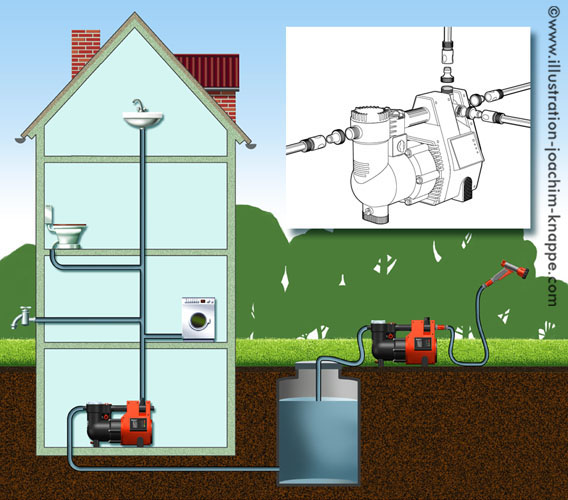 ©www.illustration-joachim-knappe.com