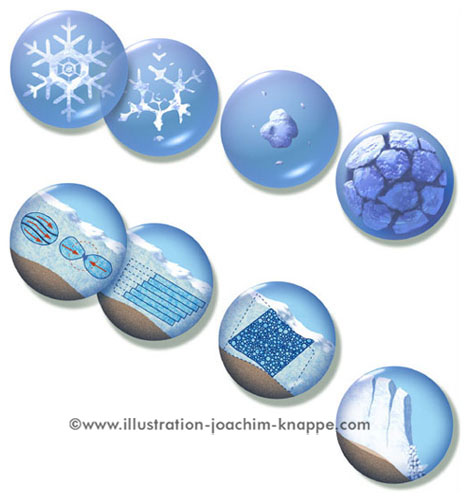 ©www.illustration-joachim-knappe.com