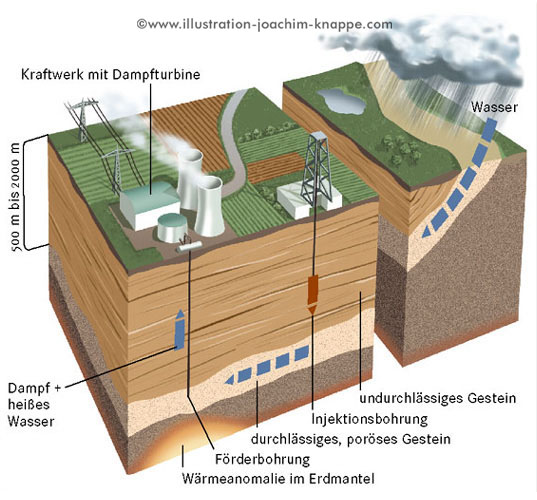 ©www.illustration-joachim-knappe.com

Kraftwerk mit Dampfturbine

Wasser

500 m bis 2000 m

Dampf + heißes Wasser

undurchlässiges Gestein

Injektionsbohrung

durchlässiges, poröses Gestein

Förderbohrung

Wärmeanomalie im Erdmantel